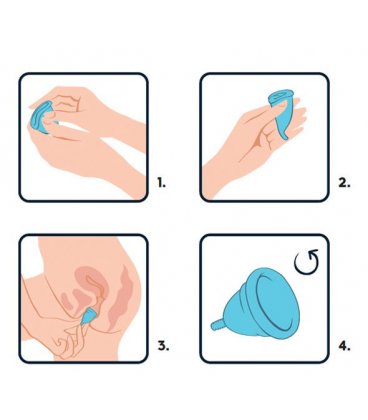 1.

2.

3.

4.