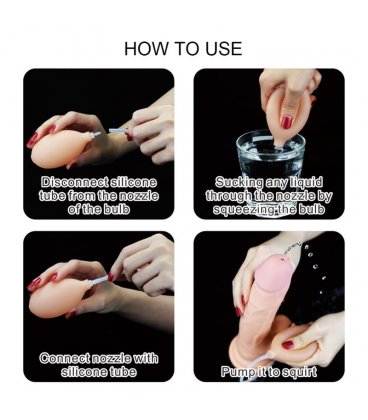 HOW TO USE

Disconnect silicone tube from the nozzle of the bulb

Sucking any liquid through the nozzle by squeezing the bulb

Connect nozzle with silicone tube

Pump it to squirt