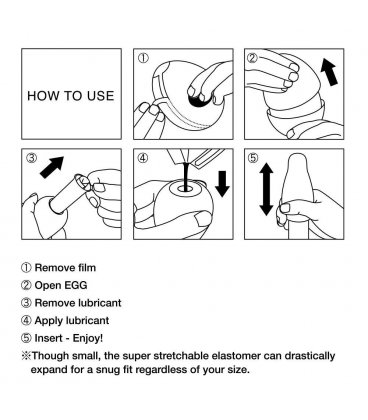 HOW TO USE

①

②

③

④

⑤

① Remove film
② Open EGG
③ Remove lubricant
④ Apply lubricant
⑤ Insert - Enjoy!
※Though small, the super stretchable elastomer can drastically expand for a snug fit regardless of your size.