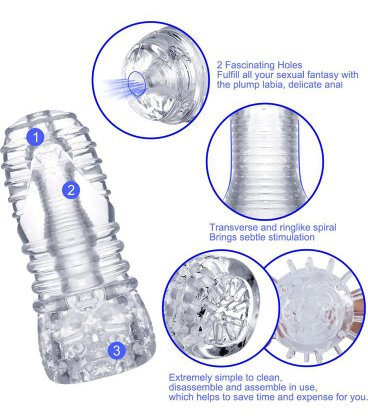 2 Fascinating Holes
Fulfill all your sexual fantasy with the plump labia, delicate anal

1

2

Transverse and ringlike spiral
Brings sebtle stimulation

3

Extremely simple to clean, disassemble and assemble in use, which helps to save time and expense for you.